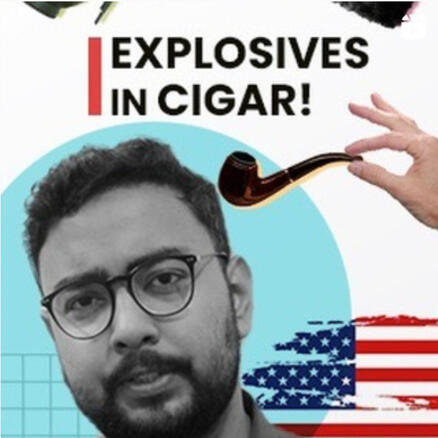 EXPLOSIVES IN CIGAR!