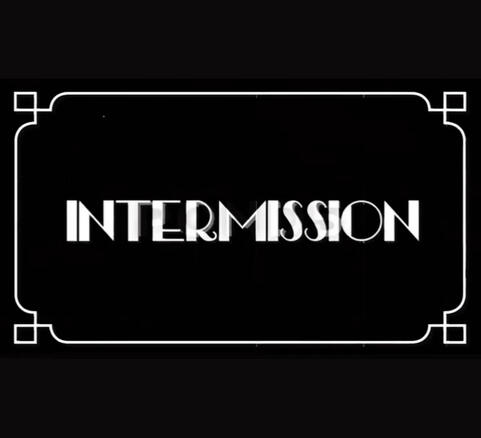 INTERMISSION