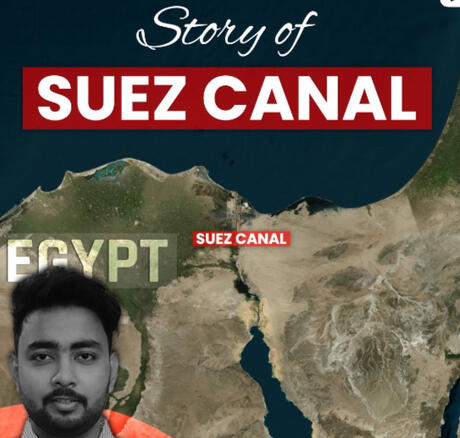 Story of

SUEZ CANAL

SUEZ CANAL

EGYPT